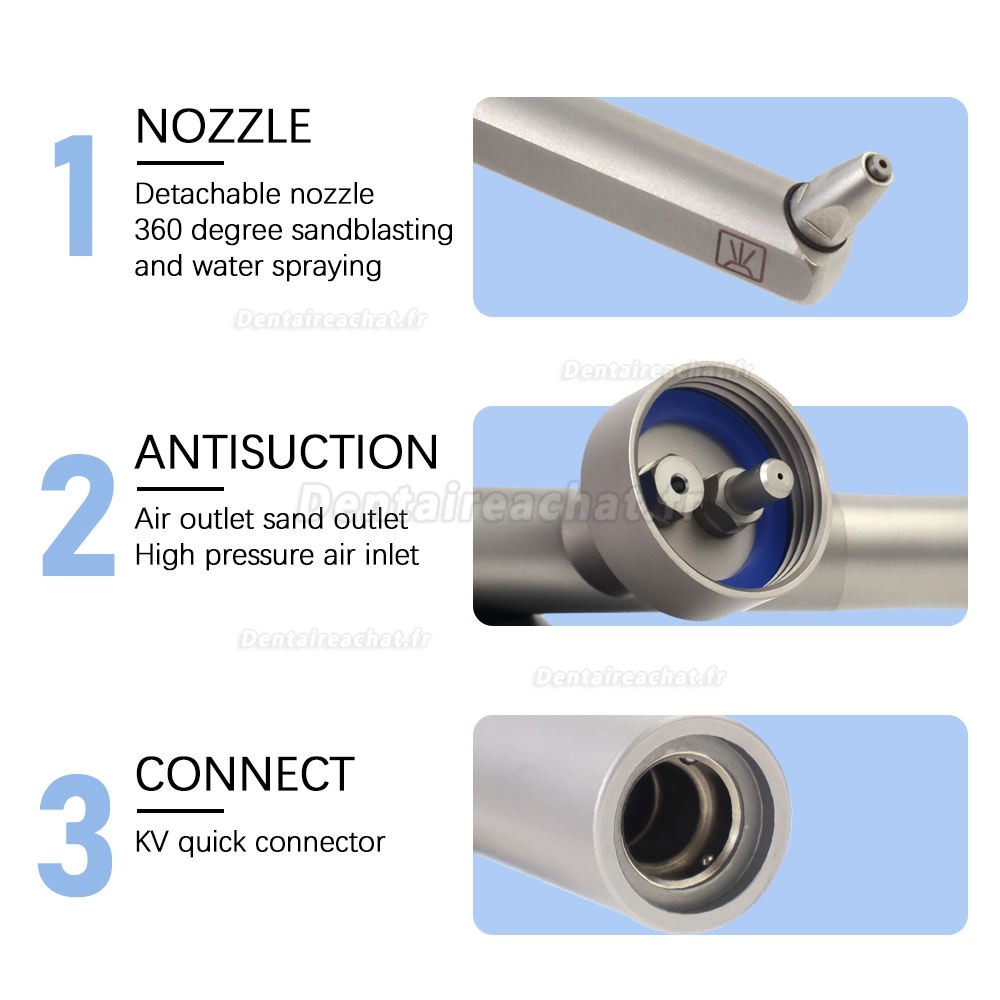 1
NOZZLE
Detachable nozzle
360 degree sandblasting
and water spraying

Dentaireachat.fr

Dentaireachat.fr

2
ANTISUCTION
Air outlet sand outlet
High pressure air inlet

Dentaireachat.fr

Dentaireachat.fr

Dentaireachat.fr

3
CONNECT
KV quick connector